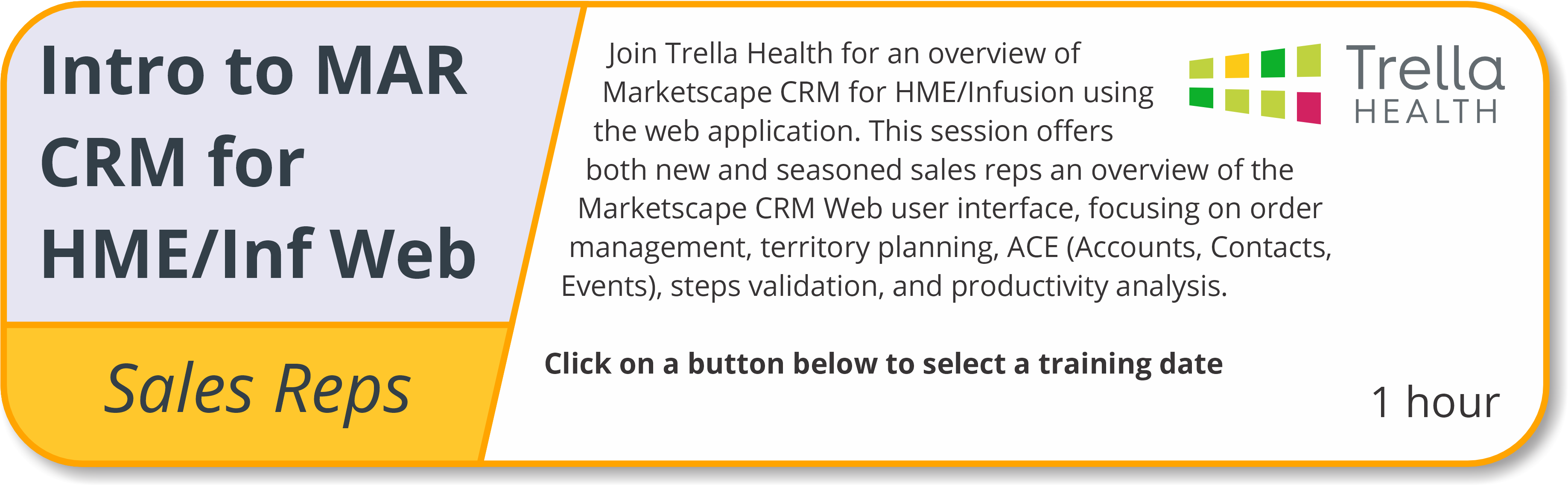 Intro to MAR CRM for HME/Inf Web

Sales Reps

Join Trella Health for an overview of Marketscape CRM for HME/Infusion using the web application. This session offers both new and seasoned sales reps an overview of the Marketscape CRM Web user interface, focusing on order management, territory planning, ACE (Accounts, Contacts, Events), steps validation, and productivity analysis.

Trella
HEALTH

Click on a button below to select a training date

1 hour